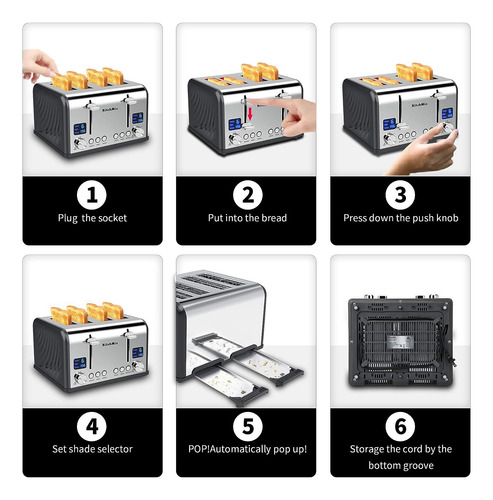 1
Plug the socket

2
Put into the bread

3
Press down the push knob

4
Set shade selector

5
POP!Automatically pop up!

6
Storage the cord by the bottom groove