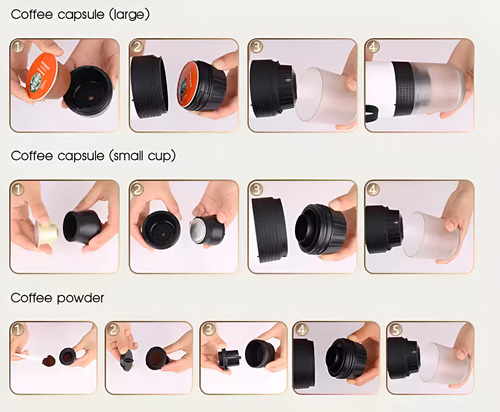 Coffee capsule (large)

1

2

3

4

Coffee capsule (small cup)

1

2

3

4

Coffee powder

1

2

3

4

5