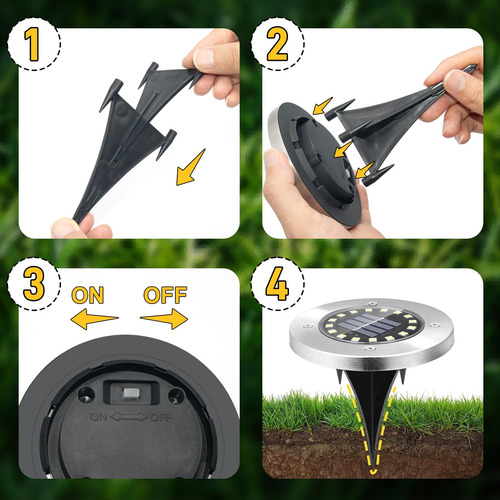 1

2

3

ON OFF

ON OFF

4