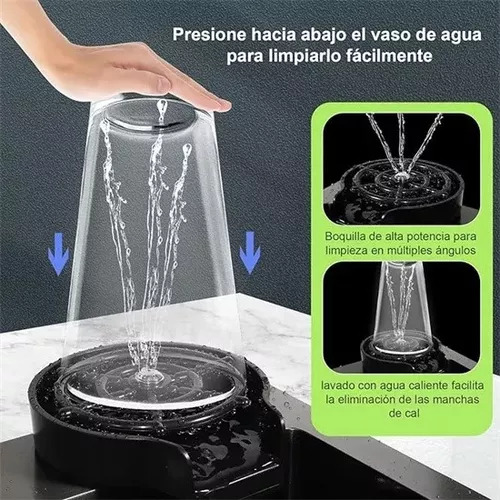 Presione hacia abajo el vaso de agua para limpiarlo fácilmente

Boquilla de alta potencia para limpieza en múltiples ángulos

lavado con agua caliente facilita la eliminación de las manchas de cal