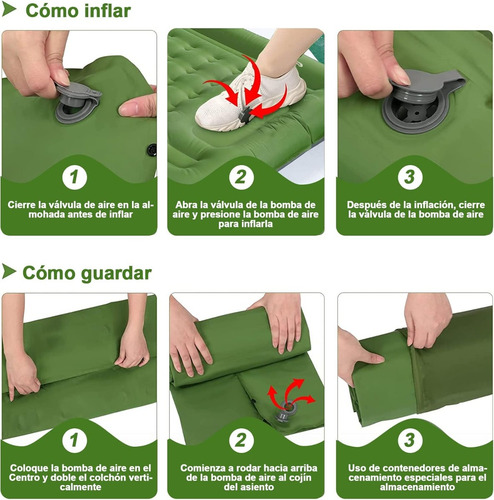 Cómo inflar

1
Cierre la válvula de aire en la almohada antes de inflar

2
Abra la válvula de la bomba de aire y presione la bomba de aire para inflarla

3
Después de la inflación, cierre la válvula de la bomba de aire

Cómo guardar

1
Coloque la bomba de aire en el Centro y doble el colchón verticalmente

2
Comienza a rodar hacia arriba de la bomba de aire al cojín del asiento

3
Uso de contenedores de almacenamiento especiales para el almacenamiento