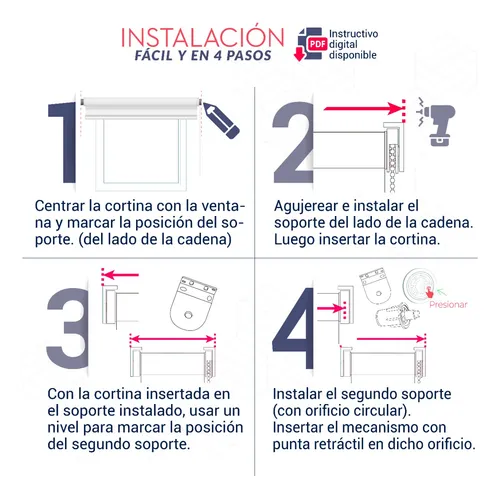 INSTALACIÓN
FÁCIL Y EN 4 PASOS

PDF Instructivo digital disponible

1

Centrar la cortina con la ventana y marcar la posición del soporte. (del lado de la cadena)

2

Agujerear e instalar el soporte del lado de la cadena. Luego insertar la cortina.

3

Con la cortina insertada en el soporte instalado, usar un nivel para marcar la posición del segundo soporte.

4

Presionar

Instalar el segundo soporte (con orificio circular). Insertar el mecanismo con punta retráctil en dicho orificio.