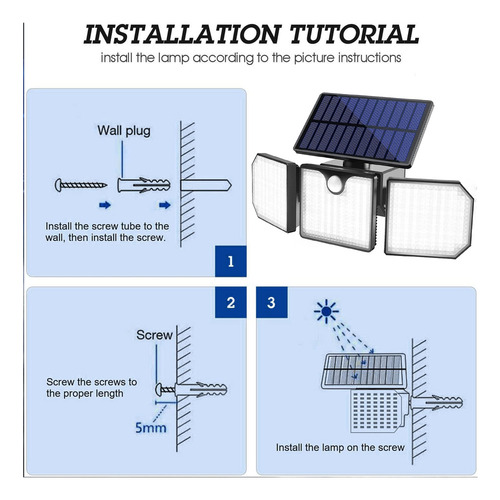 INSTALLATION TUTORIAL
install the lamp according to the picture instructions

Wall plug

Install the screw tube to the wall, then install the screw.

1

2

Screw

Screw the screws to the proper length

5mm

3

Install the lamp on the screw