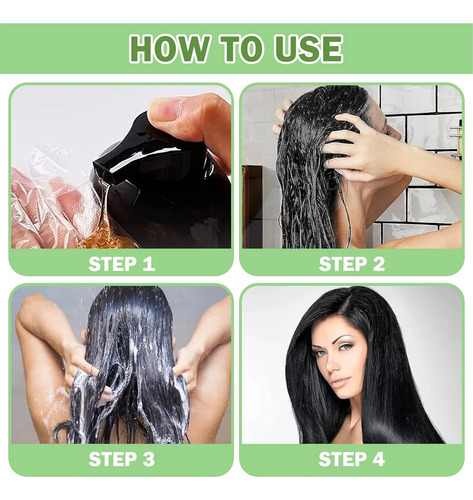 HOW TO USE

STEP 1

STEP 2

STEP 3

STEP 4