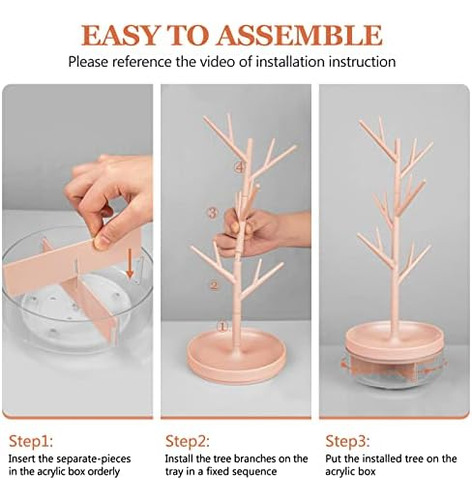 EASY TO ASSEMBLE

Please reference the video of installation instruction

4

3

2

1

Step1:
Insert the separate-pieces in the acrylic box orderly

Step2:
Install the tree branches on the tray in a fixed sequence

Step3:
Put the installed tree on the acrylic box