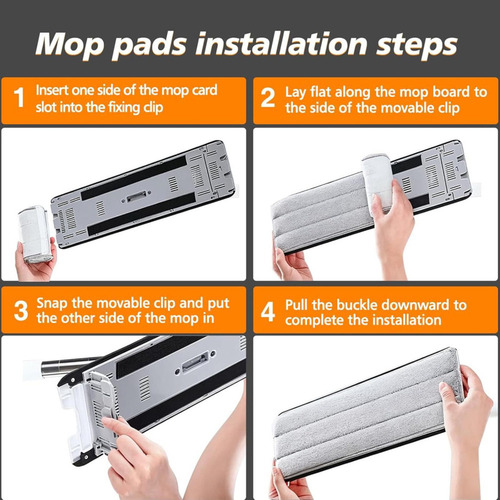 Mop pads installation steps

1 Insert one side of the mop card slot into the fixing clip

2 Lay flat along the mop board to the side of the movable clip

3 Snap the movable clip and put the other side of the mop in

4 Pull the buckle downward to complete the installation