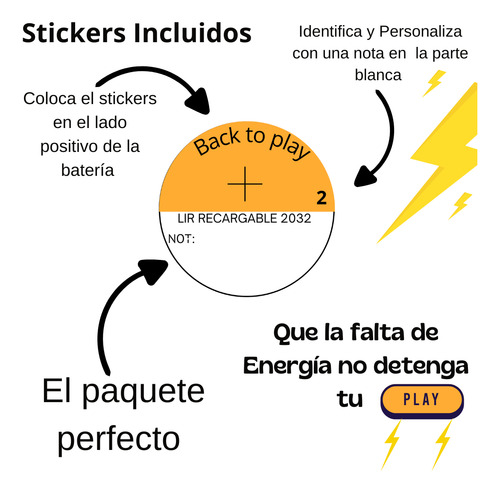 Stickers Incluidos

Identifica y Personaliza con una nota en la parte blanca

Coloca el stickers en el lado positivo de la batería

Back to play

2

LIR RECARGABLE 2032

NOT:

El paquete perfecto

Que la falta de Energía no detenga tu PLAY