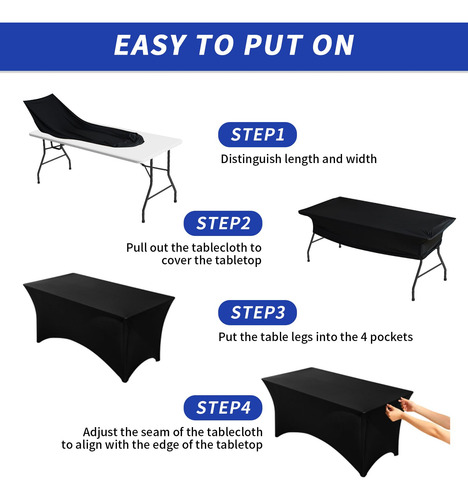 EASY TO PUT ON

STEP1

Distinguish length and width

STEP2

Pull out the tablecloth to cover the tabletop

STEP3

Put the table legs into the 4 pockets

STEP4

Adjust the seam of the tablecloth to align with the edge of the tabletop