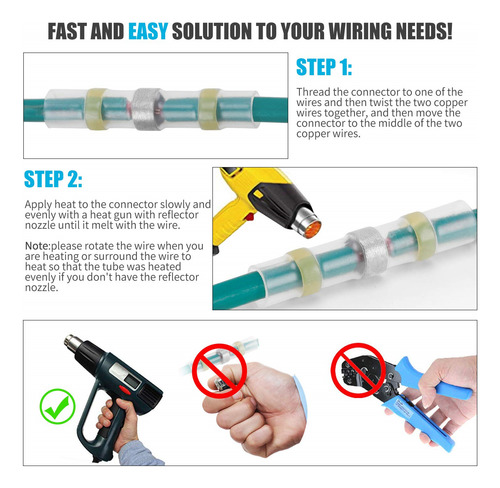 FAST AND EASY SOLUTION TO YOUR WIRING NEEDS!

STEP 1:

Thread the connector to one of the wires and then twist the two copper wires together, and then move the connector to the middle of the two copper wires.

STEP 2:

Apply heat to the connector slowly and evenly with a heat gun with reflector nozzle until it melt with the wire.

Note:please rotate the wire when you are heating or surround the wire to heat so that the tube was heated evenly if you don't have the reflector nozzle.