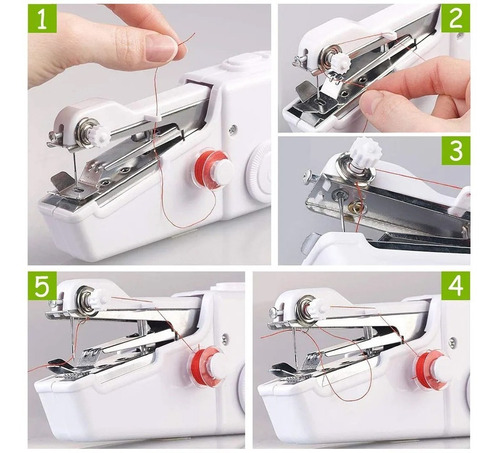 1

2

3

5

4