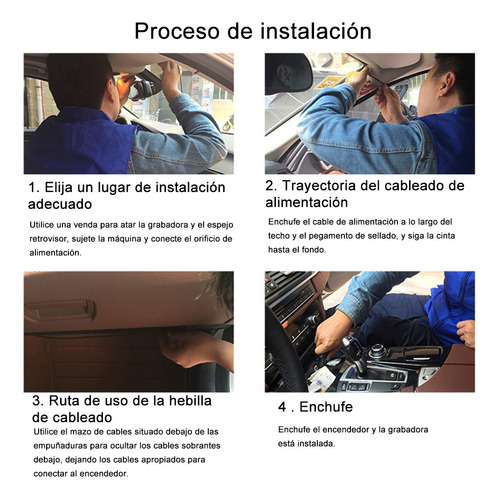 Proceso de instalación

1. Elija un lugar de instalación adecuado

Utilice una venda para atar la grabadora y el espejo retrovisor, sujete la máquina y conecte el orificio de alimentación.

2. Trayectoria del cableado de alimentación

Enchufe el cable de alimentación a lo largo del techo y el pegamento de sellado, y siga la cinta hasta el fondo.

3. Ruta de uso de la hebilla de cableado

Utilice el mazo de cables situado debajo de las empuñaduras para ocultar los cables sobrantes debajo, dejando los cables apropiados para conectar al encendedor.

4 . Enchufe

Enchufe el encendedor y la grabadora está instalada.