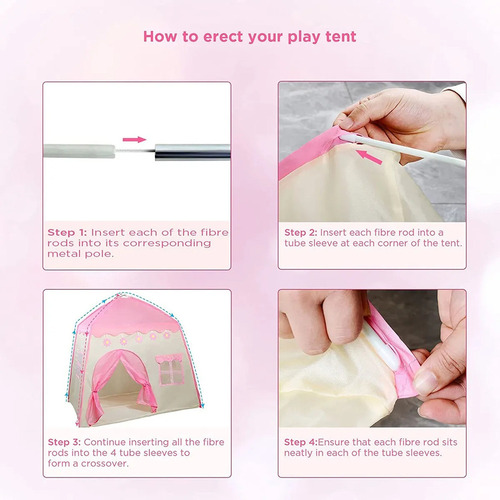 How to erect your play tent

Step 1: Insert each of the fibre rods into its corresponding metal pole.

Step 2: Insert each fibre rod into a tube sleeve at each corner of the tent.

Step 3: Continue inserting all the fibre rods into the 4 tube sleeves to form a crossover.

Step 4:Ensure that each fibre rod sits neatly in each of the tube sleeves.