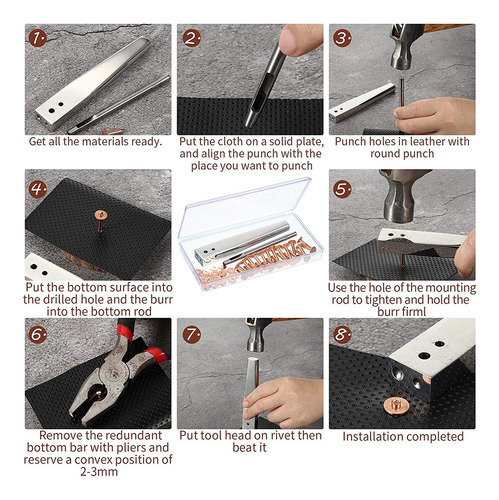 1.
Get all the materials ready.

2.
Put the cloth on a solid plate, and align the punch with the place you want to punch

3.
Punch holes in leather with round punch

4.
Put the bottom surface into the drilled hole and the burr into the bottom rod

5.
Use the hole of the mounting rod to tighten and hold the burr firml

6.
Remove the redundant bottom bar with pliers and reserve a convex position of 2-3mm

7.
Put tool head on rivet then beat it

8.
Installation completed