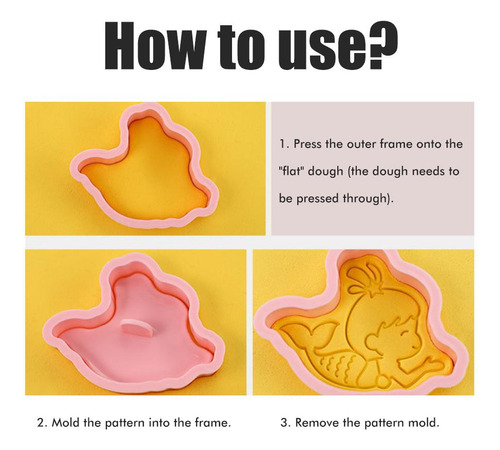 How to use?

1. Press the outer frame onto the "flat" dough (the dough needs to be pressed through).

2. Mold the pattern into the frame.

3. Remove the pattern mold.