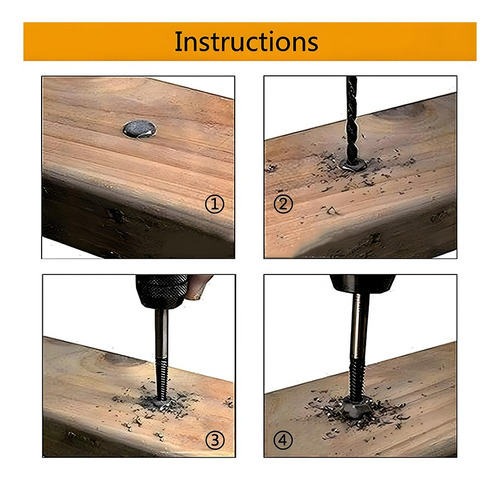 Instructions

①

②

③

④