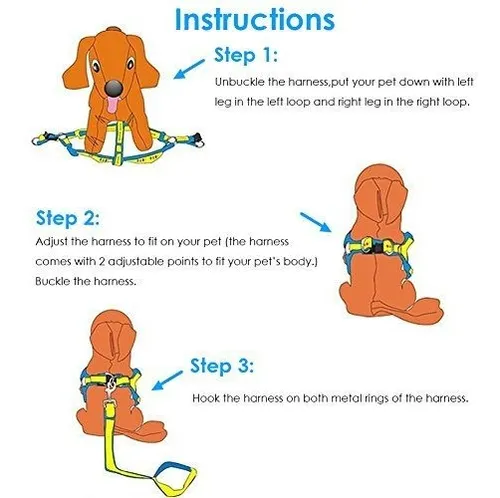 Instructions

Step 1:

Unbuckle the harness,put your pet down with left leg in the left loop and right leg in the right loop.

Step 2:

Adjust the harness to fit on your pet (the harness comes with 2 adjustable points to fit your pet's body.) Buckle the harness.

Step 3:

Hook the harness on both metal rings of the harness.