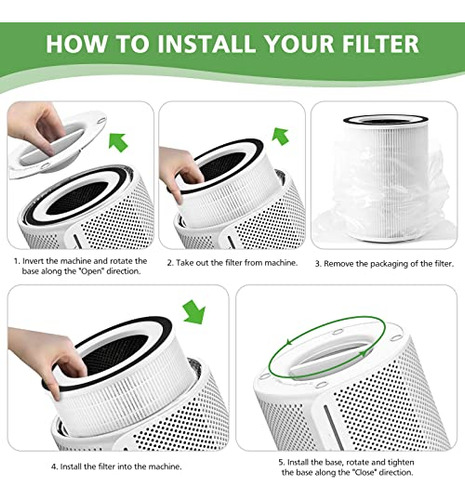 HOW TO INSTALL YOUR FILTER

1. Invert the machine and rotate the base along the "Open" direction.

2. Take out the filter from machine.

3. Remove the packaging of the filter.

4. Install the filter into the machine.

5. Install the base, rotate and tighten the base along the "Close" direction.