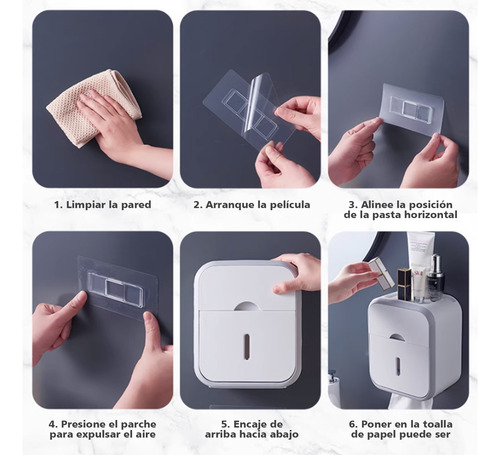 1. Limpiar la pared

2. Arranque la película

3. Alinee la posición de la pasta horizontal

4. Presione el parche para expulsar el aire

5. Encaje de arriba hacia abajo

6. Poner en la toalla de papel puede ser