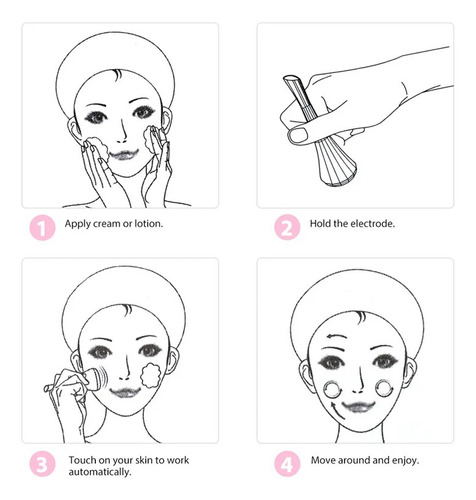 1 Apply cream or lotion.

2 Hold the electrode.

3 Touch on your skin to work automatically.

4 Move around and enjoy.