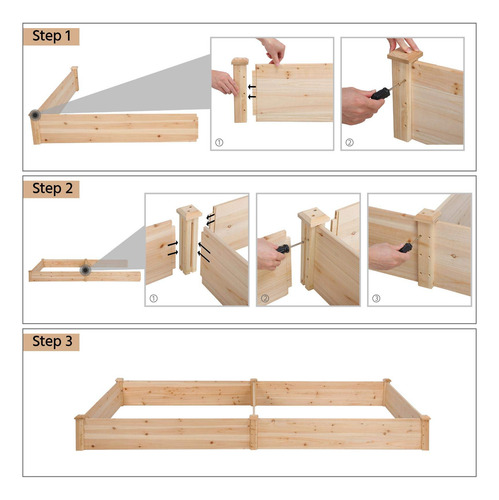 Step 1

①

②

Step 2

①

②

③

Step 3