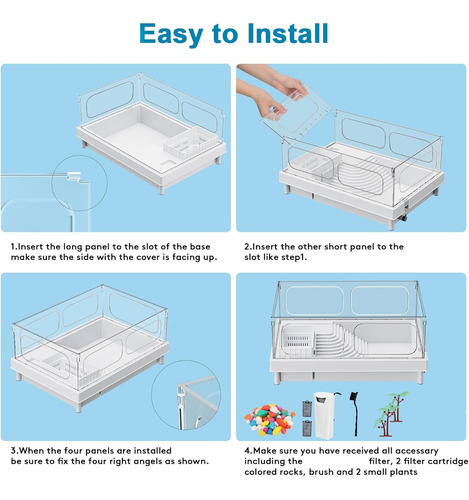 Easy to Install

1.Insert the long panel to the slot of the base make sure the side with the cover is facing up.

2.Insert the other short panel to the slot like step1.

3.When the four panels are installed be sure to fix the four right angels as shown.

4.Make sure you have received all accessary including the filter, 2 filter cartridge colored rocks, brush and 2 small plants