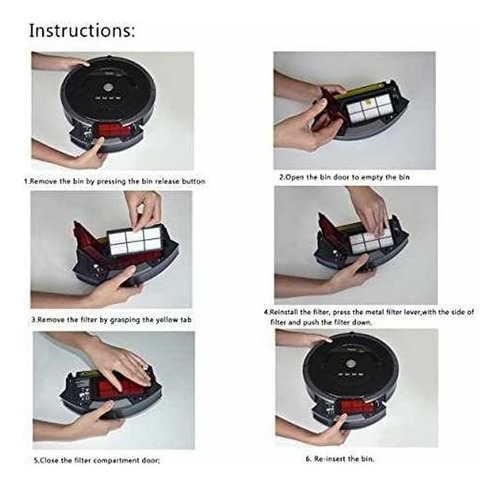 Instructions:

1.Remove the bin by pressing the bin release button

2.Open the bin door to empty the bin

3.Remove the filter by grasping the yellow tab

4.Reinstall the filter, press the metal filter lever,with the side of filter and push the filter down.

5.Close the filter compartment door;

6. Re-insert the bin.