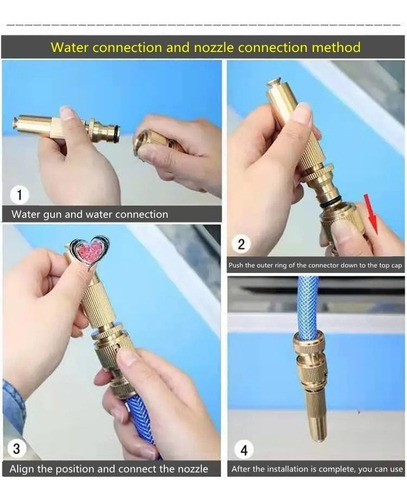 Water connection and nozzle connection method

1

Water gun and water connection

2

Push the outer ring of the connector down to the top cap

3

Align the position and connect the nozzle

4

After the installation is complete, you can use