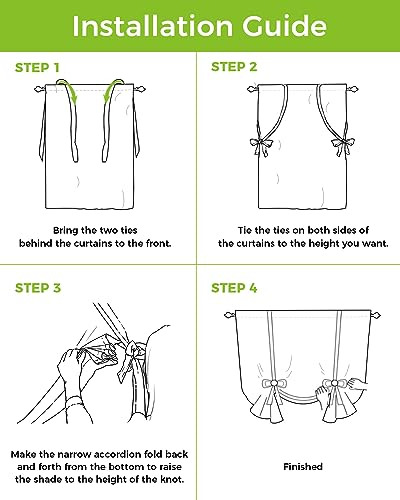 Installation Guide

STEP 1

Bring the two ties behind the curtains to the front.

STEP 2

Tie the ties on both sides of the curtains to the height you want.

STEP 3

Make the narrow accordion fold back and forth from the bottom to raise the shade to the height of the knot.

STEP 4

Finished