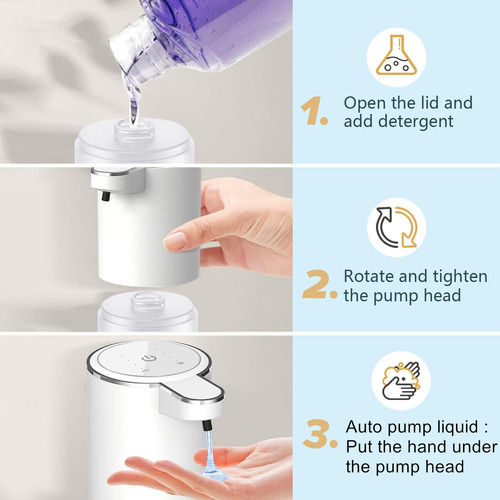 1. Open the lid and add detergent

2. Rotate and tighten the pump head

3. Auto pump liquid : Put the hand under the pump head