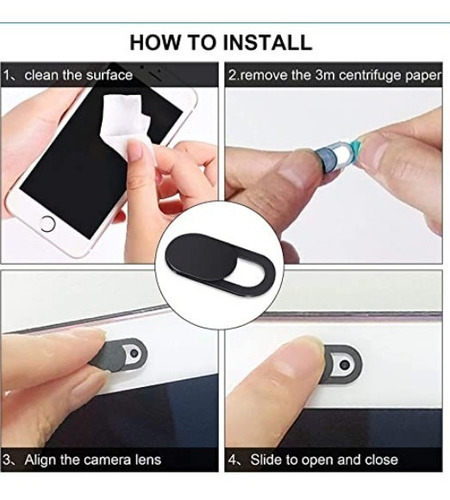 HOW TO INSTALL

1、clean the surface

2.remove the 3m centrifuge paper

3、Align the camera lens

4、Slide to open and close