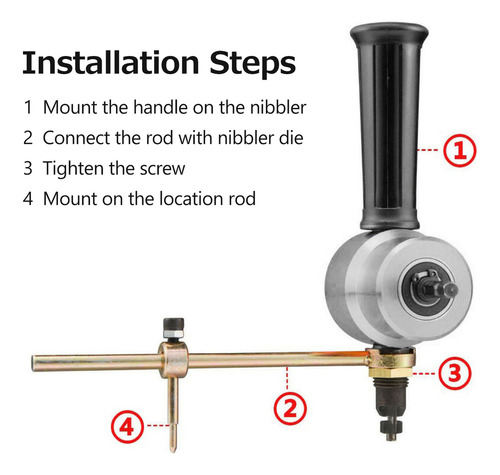 Installation Steps

1 Mount the handle on the nibbler

2 Connect the rod with nibbler die

3 Tighten the screw

4 Mount on the location rod

1

3

2

4