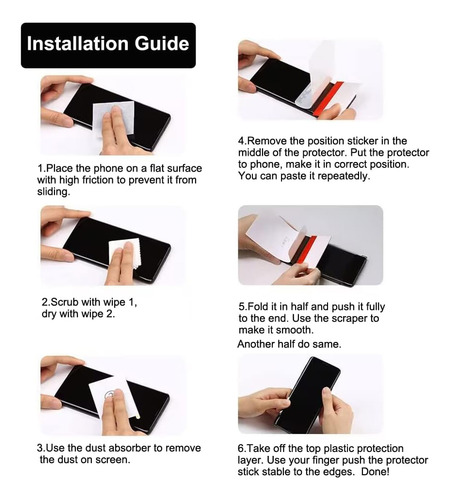 Installation Guide

1.Place the phone on a flat surface with high friction to prevent it from sliding.

2.Scrub with wipe 1, dry with wipe 2.

3.Use the dust absorber to remove the dust on screen.

4.Remove the position sticker in the middle of the protector. Put the protector to phone, make it in correct position. You can paste it repeatedly.

5.Fold it in half and push it fully to the end. Use the scraper to make it smooth.
Another half do same.

6.Take off the top plastic protection layer. Use your finger push the protector stick stable to the edges. Done!