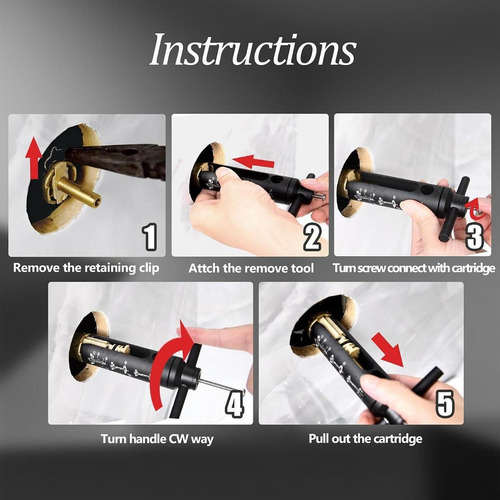 Instructions

1
Remove the retaining clip

2
Attch the remove tool

3
Turn screw connect with cartridge

4
Turn handle CW way

5
Pull out the cartridge