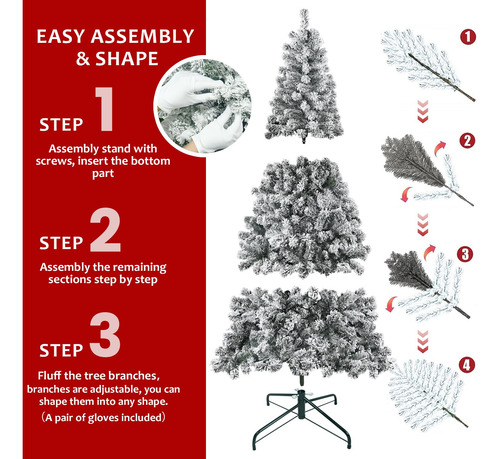 EASY ASSEMBLY & SHAPE

STEP 1

Assembly stand with screws, insert the bottom part

STEP 2

Assembly the remaining sections step by step

STEP 3

Fluff the tree branches, branches are adjustable, you can shape them into any shape.
（A pair of gloves included）

1

2

3

4