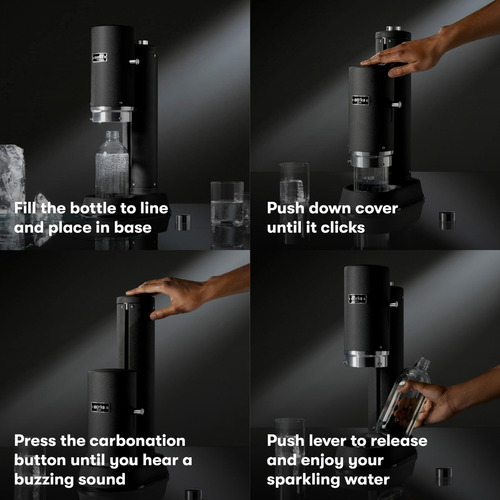 Fill the bottle to line and place in base

Push down cover until it clicks

Press the carbonation button until you hear a buzzing sound

Push lever to release and enjoy your sparkling water