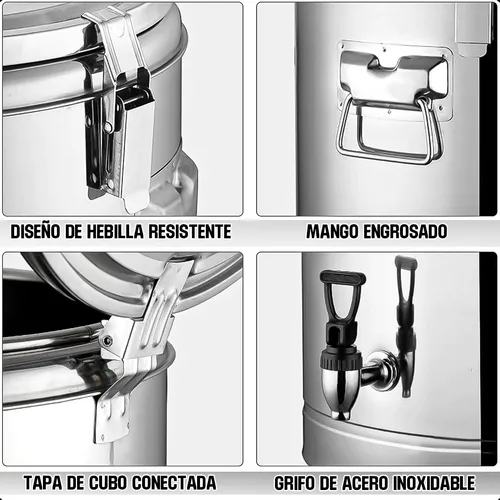 DISEÑO DE HEBILLA RESISTENTE

MANGO ENGROSADO

TAPA DE CUBO CONECTADA

GRIFO DE ACERO INOXIDABLE