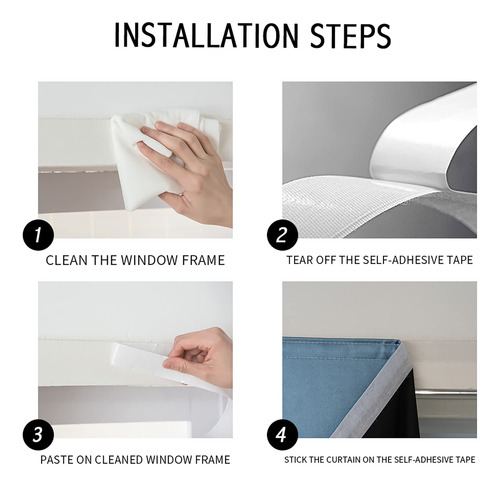 INSTALLATION STEPS

1
CLEAN THE WINDOW FRAME

2
TEAR OFF THE SELF-ADHESIVE TAPE

3
PASTE ON CLEANED WINDOW FRAME

4
STICK THE CURTAIN ON THE SELF-ADHESIVE TAPE