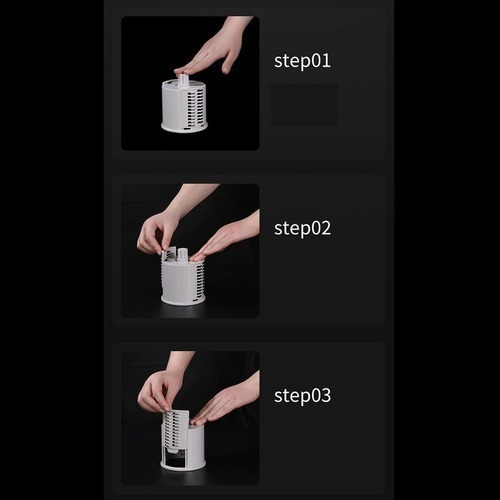 step01

step02

step03