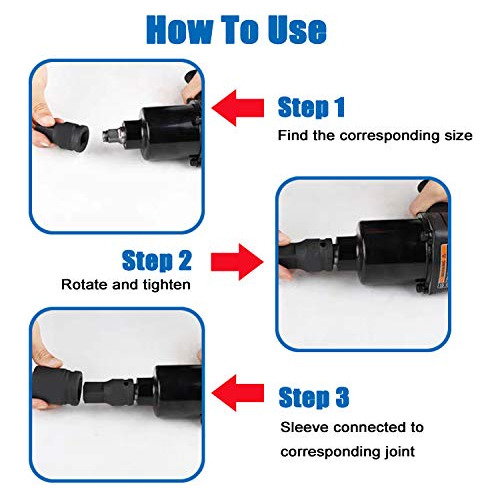 How To Use

Step 1
Find the corresponding size

Step 2
Rotate and tighten

Step 3
Sleeve connected to corresponding joint