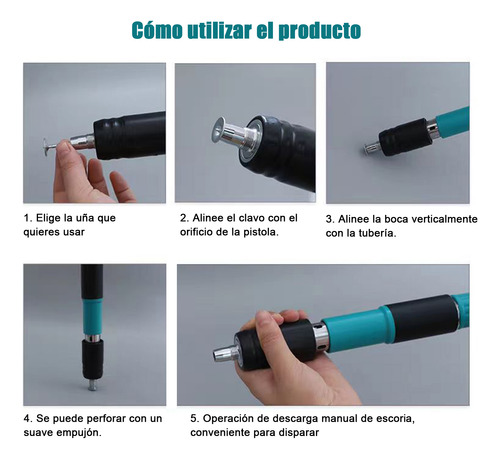 Cómo utilizar el producto

1. Elige la uña que quieres usar

2. Alinee el clavo con el orificio de la pistola.

3. Alinee la boca verticalmente con la tubería.

4. Se puede perforar con un suave empujón.

5. Operación de descarga manual de escoria, conveniente para disparar