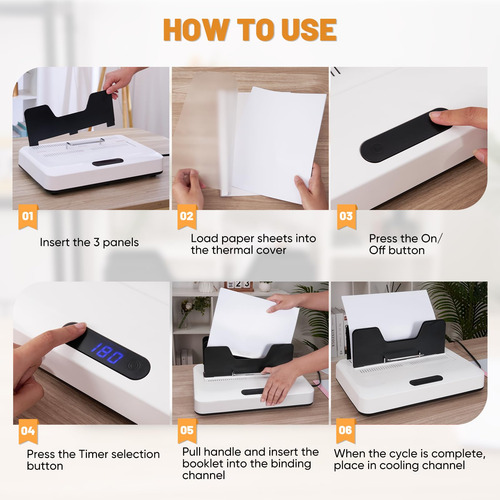 HOW TO USE

01

Insert the 3 panels

02

Load paper sheets into the thermal cover

03

Press the On/Off button

180

04

Press the Timer selection button

05

Pull handle and insert the booklet into the binding channel

06

When the cycle is complete, place in cooling channel