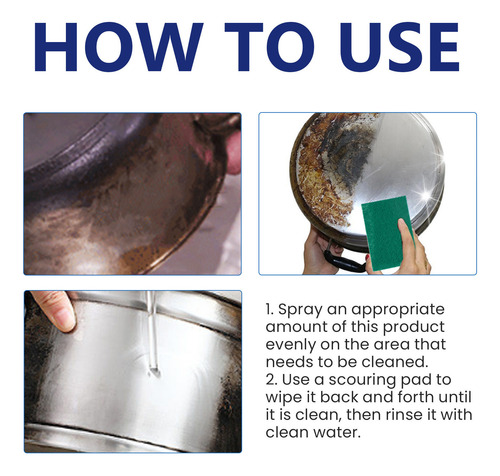 HOW TO USE

1. Spray an appropriate amount of this product evenly on the area that needs to be cleaned.
2. Use a scouring pad to wipe it back and forth until it is clean, then rinse it with clean water.