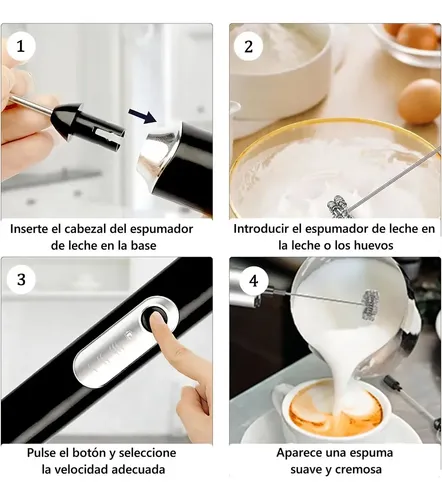 1

Inserte el cabezal del espumador de leche en la base

2

Introducir el espumador de leche en la leche o los huevos

3

Pulse el botón y seleccione la velocidad adecuada

4

Aparece una espuma suave y cremosa