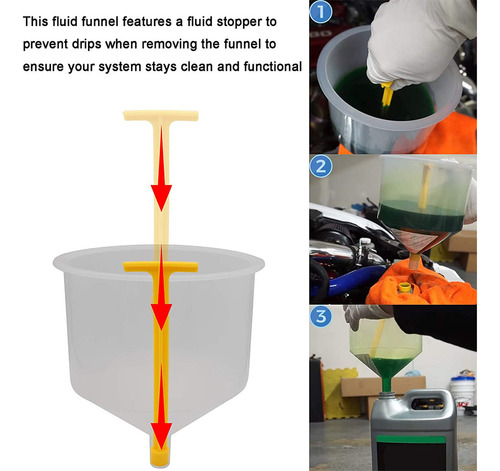 This fluid funnel features a fluid stopper to prevent drips when removing the funnel to ensure your system stays clean and functional

1

2

3