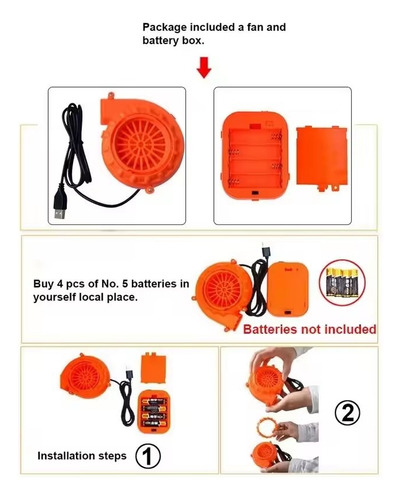 Package included a fan and battery box.

Buy 4 pcs of No. 5 batteries in yourself local place.

Batteries not included

Installation steps ①

②