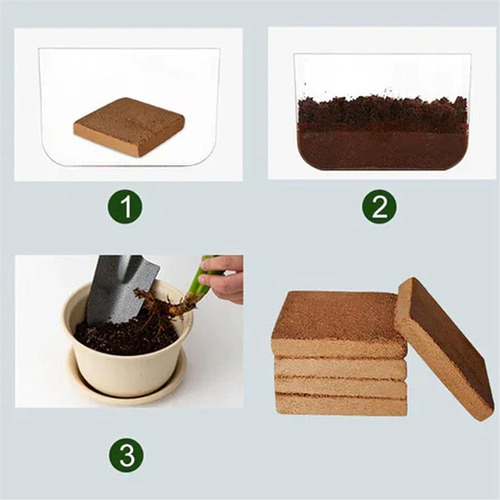 1

2

3