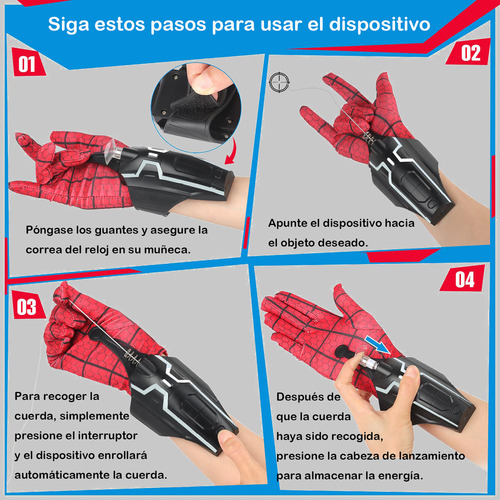 Siga estos pasos para usar el dispositivo

01

Póngase los guantes y asegure la correa del reloj en su muñeca.

02

Apunte el dispositivo hacia el objeto deseado.

03

Para recoger la cuerda, simplemente presione el interruptor y el dispositivo enrollará automáticamente la cuerda.

04

Después de que la cuerda haya sido recogida, presione la cabeza de lanzamiento para almacenar la energía.