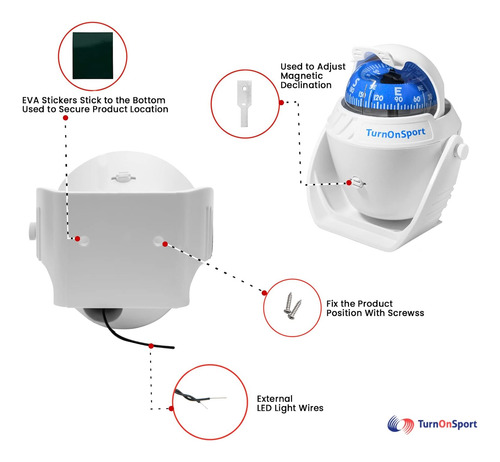 EVA Stickers Stick to the Bottom
Used to Secure Product Location

Used to Adjust
Magnetic
Declination

S
E
150
120
90
60

TurnOnSport

Fix the Product
Position With Screwss

External
LED Light Wires

TurnOnSport