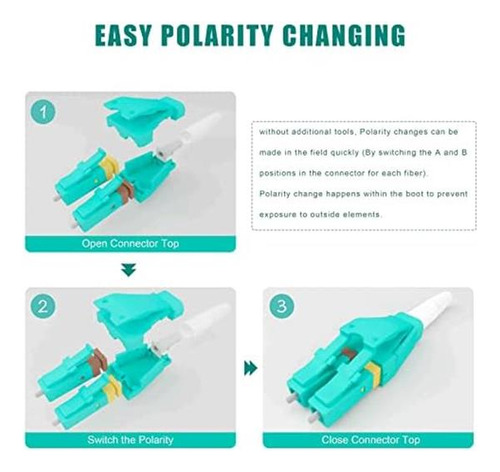 EASY POLARITY CHANGING

1

Open Connector Top

without additional tools, Polarity changes can be made in the field quickly (By switching the A and B positions in the connector for each fiber).

Polarity change happens within the boot to prevent exposure to outside elements.

2

Switch the Polarity

3

Close Connector Top