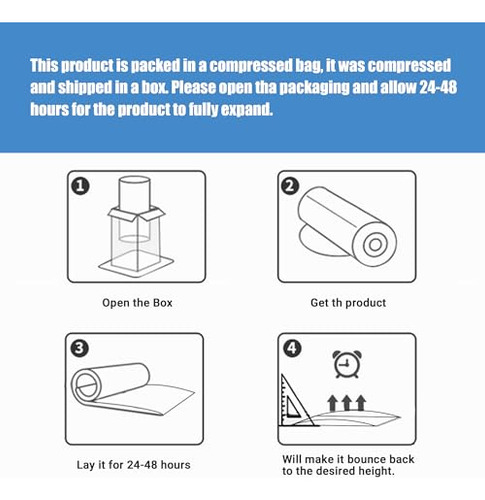 This product is packed in a compressed bag, it was compressed and shipped in a box. Please open tha packaging and allow 24-48 hours for the product to fully expand.

1

Open the Box

2

Get th product

3

Lay it for 24-48 hours

4

Will make it bounce back to the desired height.